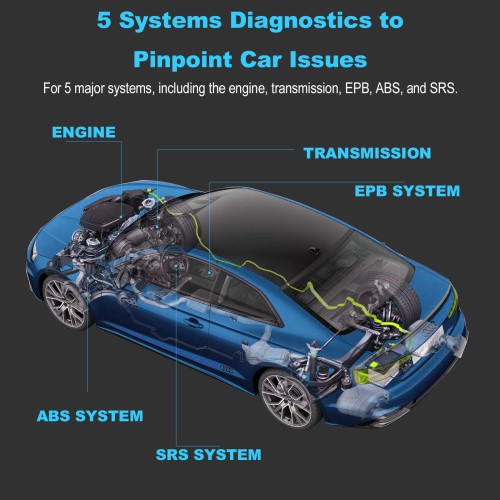 5 Systems Diagnostics to Pinpoint Car Issues

For 5 major systems, including the engine, transmission, EPB, ABS, and SRS.

ENGINE

TRANSMISSION

EPB SYSTEM

ABS SYSTEM

SRS SYSTEM